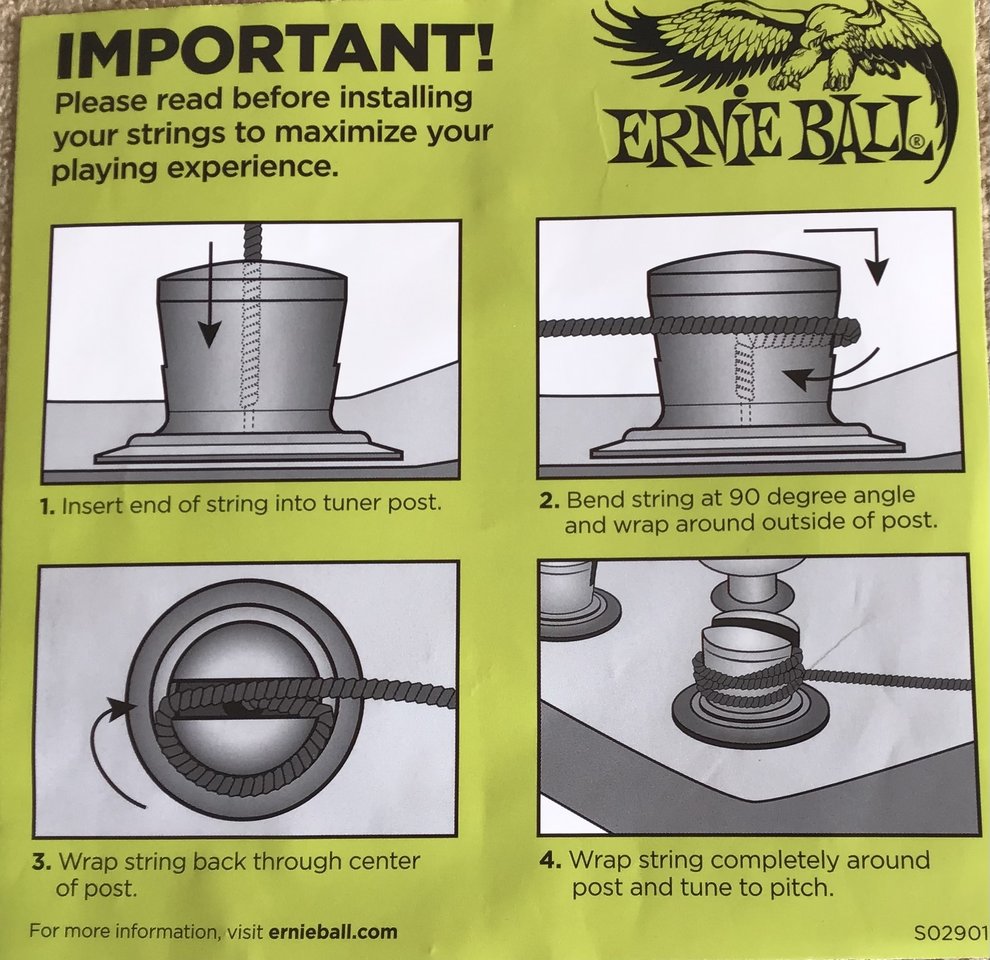 IMPORTANT!
Please read before installing your strings to maximize your playing experience.

ERNIE BALL®

1. Insert end of string into tuner post.

2. Bend string at 90 degree angle and wrap around outside of post.

3. Wrap string back through center of post.

4. Wrap string completely around post and tune to pitch.

For more information, visit ernieball.com

S02901