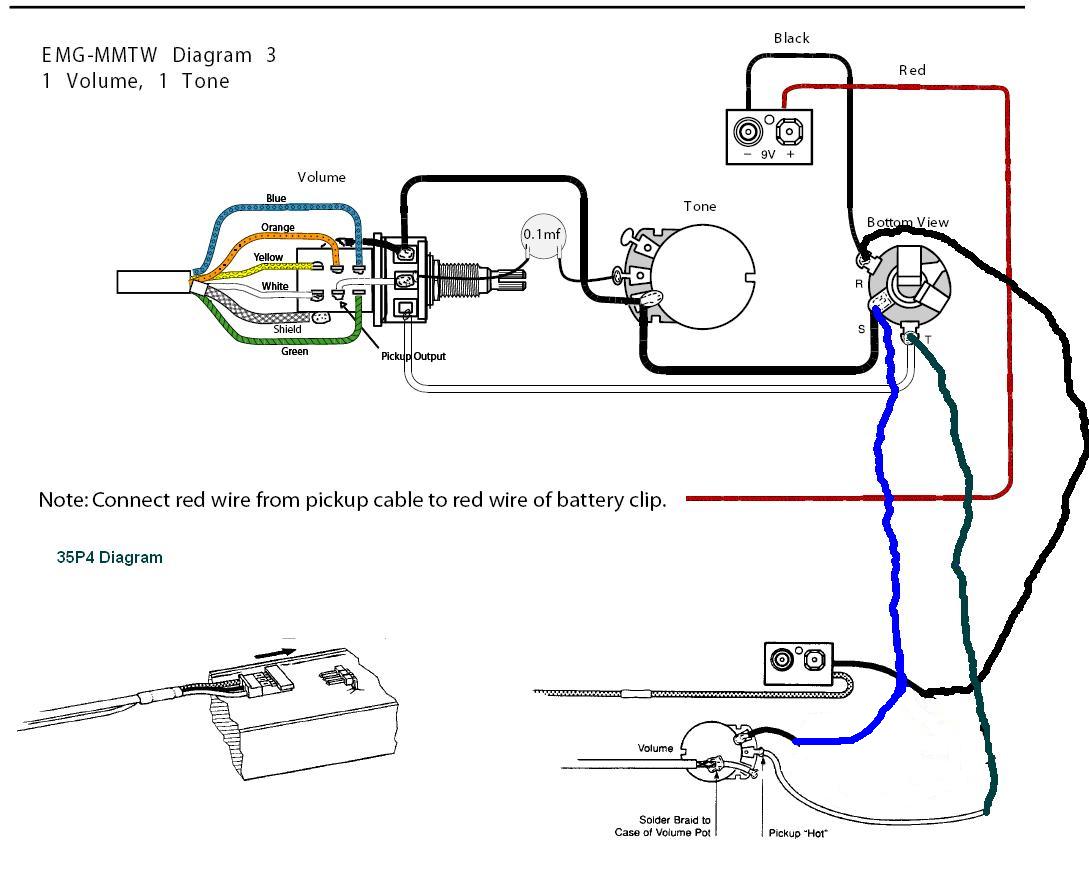 EMG-MMTW Diagram 3
1 Volume, 1 Tone

Black

Red

− 9V +

Volume

Blue

Orange

Yellow

White

Shield

Green

Pickup Output

0.1mf

Tone

Bottom View

R

S

T

Note: Connect red wire from pickup cable to red wire of battery clip.

35P4 Diagram

Volume

Solder Braid to Case of Volume Pot

Pickup "Hot"