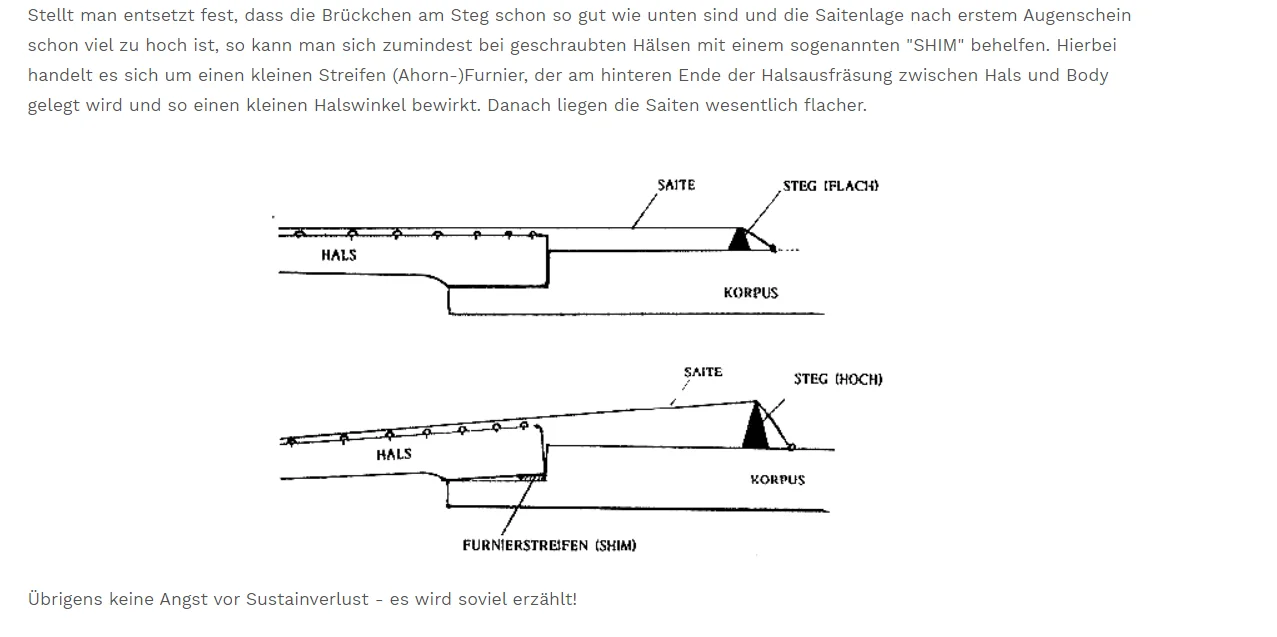 Stellt man entsetzt fest, dass die Brückchen am Steg schon so gut wie unten sind und die Saitenlage nach erstem Augenschein schon viel zu hoch ist, so kann man sich zumindest bei geschraubten Hälsen mit einem sogenannten "SHIM" behelfen. Hierbei handelt es sich um einen kleinen Streifen (Ahorn-)Furnier, der am hinteren Ende der Halsausfräsung zwischen Hals und Body gelegt wird und so einen kleinen Halswinkel bewirkt. Danach liegen die Saiten wesentlich flacher.

SAITE
STEG (FLACH)
HALS
KORPUS

SAITE
STEG (HOCH)
HALS
KORPUS
FURNIERSTREIFEN (SHIM)

Übrigens keine Angst vor Sustainverlust - es wird soviel erzählt!