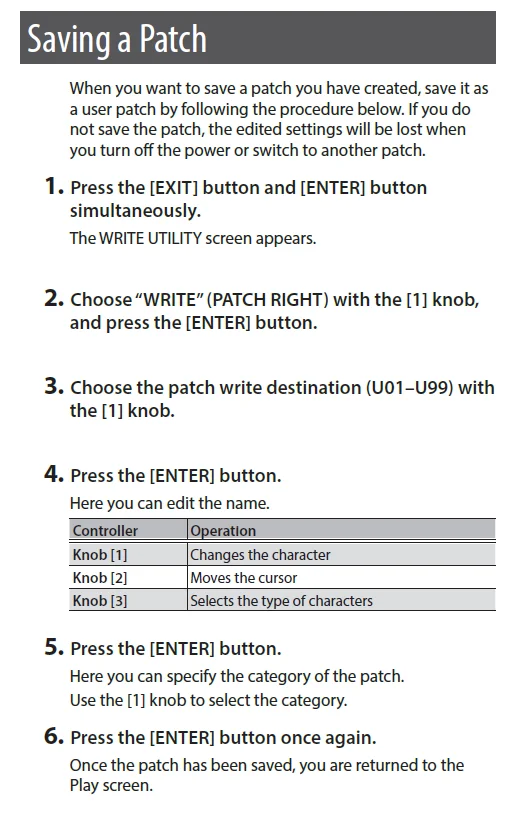 Saving a Patch

When you want to save a patch you have created, save it as a user patch by following the procedure below. If you do not save the patch, the edited settings will be lost when you turn off the power or switch to another patch.

1. Press the [EXIT] button and [ENTER] button simultaneously.

The WRITE UTILITY screen appears.

2. Choose "WRITE" (PATCH RIGHT) with the [1] knob, and press the [ENTER] button.

3. Choose the patch write destination (U01–U99) with the [1] knob.

4. Press the [ENTER] button.

Here you can edit the name.

| Controller | Operation |
|---|---|
| Knob [1] | Changes the character |
| Knob [2] | Moves the cursor |
| Knob [3] | Selects the type of characters |

5. Press the [ENTER] button.

Here you can specify the category of the patch.
Use the [1] knob to select the category.

6. Press the [ENTER] button once again.

Once the patch has been saved, you are returned to the Play screen.