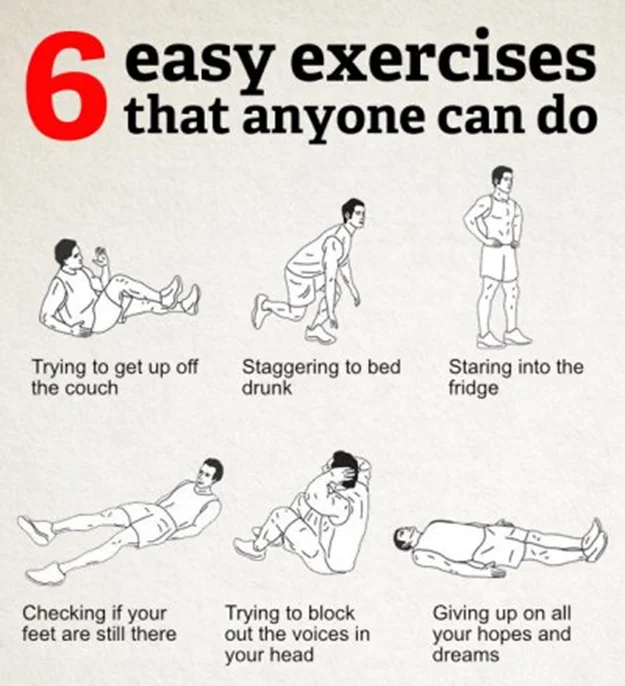 6 easy exercises that anyone can do

Trying to get up off the couch

Staggering to bed drunk

Staring into the fridge

Checking if your feet are still there

Trying to block out the voices in your head

Giving up on all your hopes and dreams