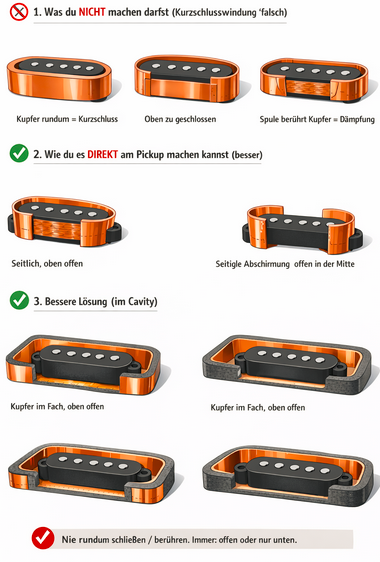 1. Was du NICHT machen darfst (Kurzschlusswindung 'falsch)

Kupfer rundum = Kurzschluss

Oben zu geschlossen

Spule berührt Kupfer = Dämpfung

2. Wie du es DIREKT am Pickup machen kannst (besser)

Seitlich, oben offen

Seitigle Abschirmung offen in der Mitte

3. Bessere Lösung (im Cavity)

Kupfer im Fach, oben offen

Kupfer im Fach, oben offen

Nie rundum schließen / berühren. Immer: offen oder nur unten.