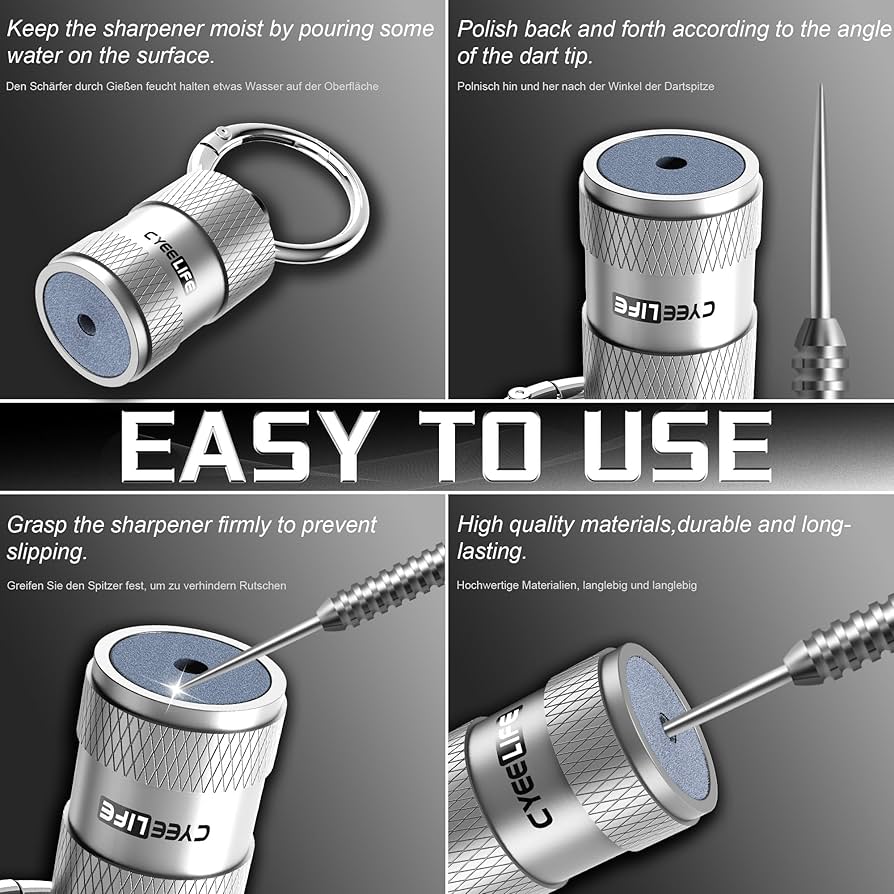 Keep the sharpener moist by pouring some water on the surface.

Den Schärfer durch Gießen feucht halten etwas Wasser auf der Oberfläche

CYEELIFE

Polish back and forth according to the angle of the dart tip.

Polnisch hin und her nach der Winkel der Dartspitze

CYEELIFE

EASY TO USE

Grasp the sharpener firmly to prevent slipping.

Greifen Sie den Spitzer fest, um zu verhindern Rutschen

CYEELIFE

High quality materials,durable and long-lasting.

Hochwertige Materialien, langlebig und langlebig

CYEELIFE