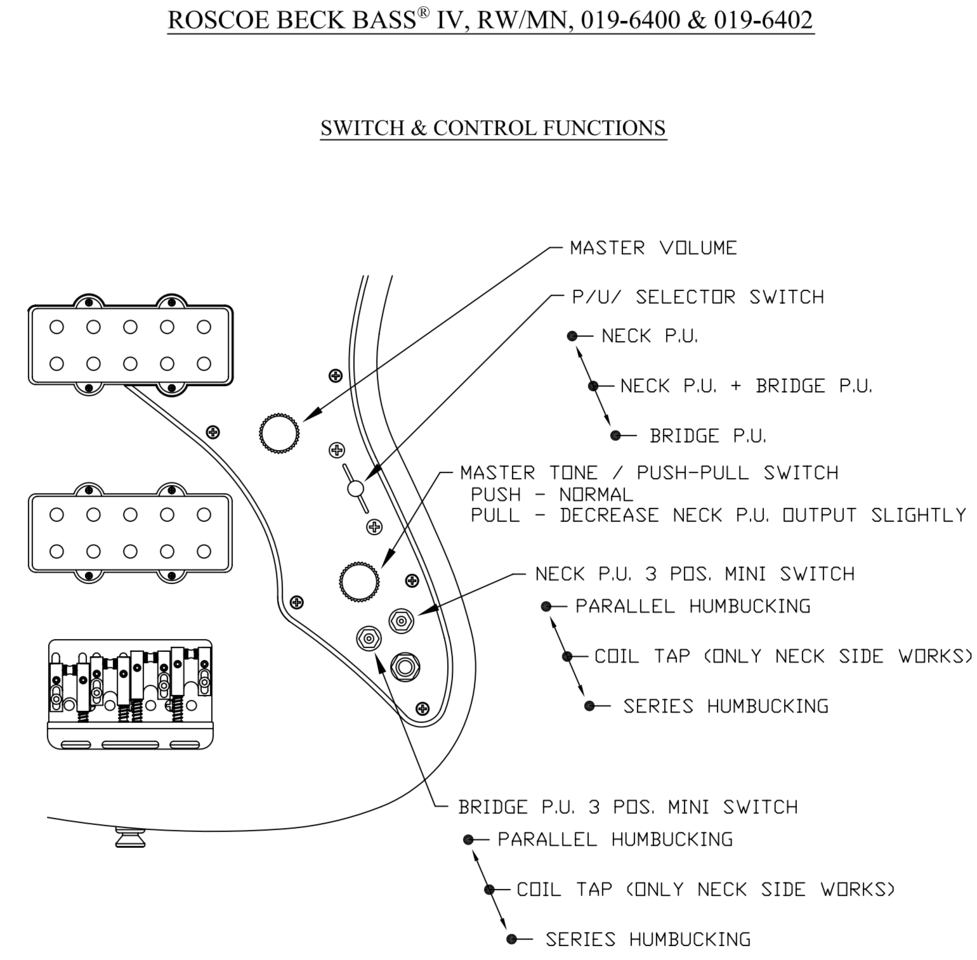 ROSCOE BECK BASS® IV, RW/MN, 019-6400 & 019-6402

SWITCH & CONTROL FUNCTIONS

MASTER VOLUME

P/U/ SELECTOR SWITCH

NECK P.U.

NECK P.U. + BRIDGE P.U.

BRIDGE P.U.

MASTER TONE / PUSH-PULL SWITCH
PUSH - NORMAL
PULL - DECREASE NECK P.U. OUTPUT SLIGHTLY

NECK P.U. 3 POS. MINI SWITCH

PARALLEL HUMBUCKING

COIL TAP (ONLY NECK SIDE WORKS)

SERIES HUMBUCKING

BRIDGE P.U. 3 POS. MINI SWITCH

PARALLEL HUMBUCKING

COIL TAP (ONLY NECK SIDE WORKS)

SERIES HUMBUCKING