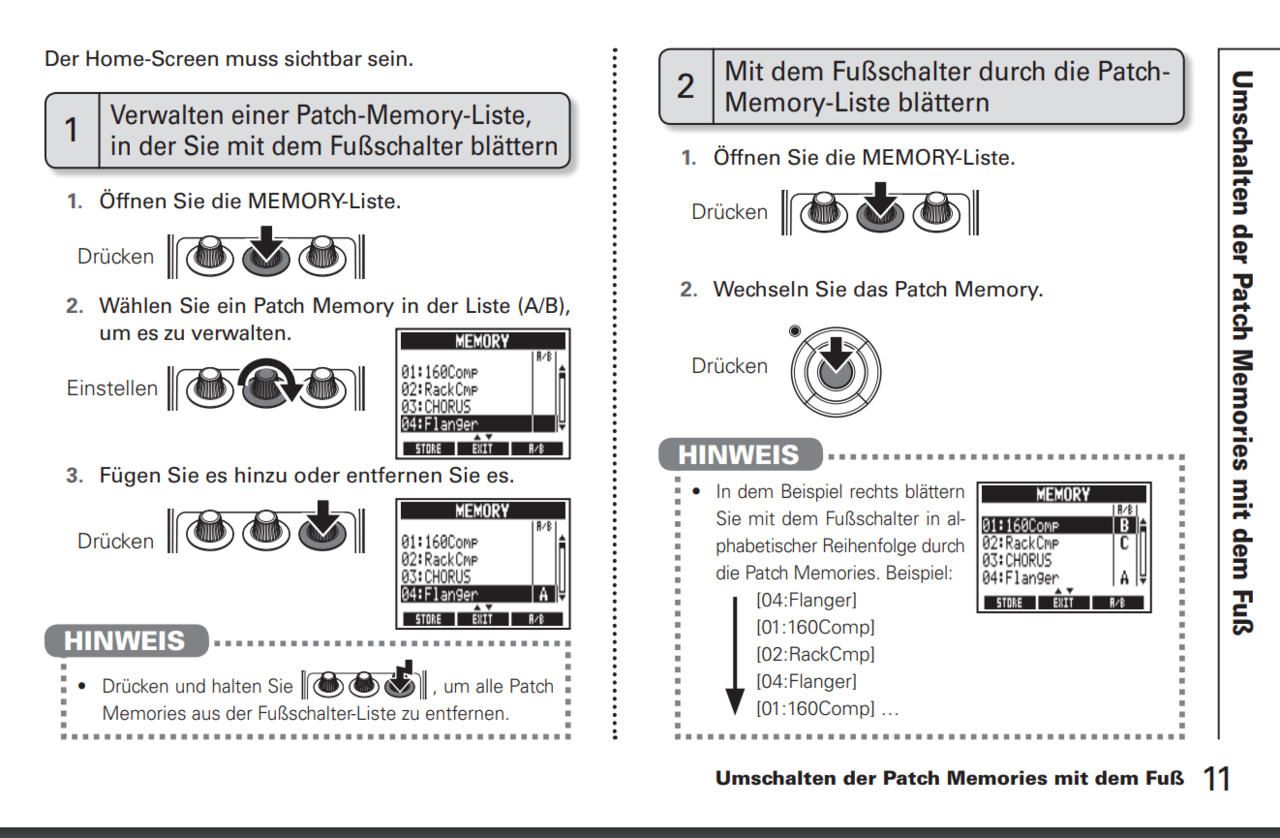 Der Home-Screen muss sichtbar sein.

1 Verwalten einer Patch-Memory-Liste, in der Sie mit dem Fußschalter blättern

1. Öffnen Sie die MEMORY-Liste.

Drücken

2. Wählen Sie ein Patch Memory in der Liste (A/B), um es zu verwalten.

Einstellen

MEMORY
A/B
01:160Comp
02:RackCmp
03:CHORUS
04:Flanger
STORE EXIT A/B

3. Fügen Sie es hinzu oder entfernen Sie es.

Drücken

MEMORY
A/B
01:160Comp
02:RackCmp
03:CHORUS
04:Flanger A
STORE EXIT A/B

HINWEIS

• Drücken und halten Sie , um alle Patch Memories aus der Fußschalter-Liste zu entfernen.

2 Mit dem Fußschalter durch die Patch-Memory-Liste blättern

1. Öffnen Sie die MEMORY-Liste.

Drücken

2. Wechseln Sie das Patch Memory.

Drücken

HINWEIS

• In dem Beispiel rechts blättern Sie mit dem Fußschalter in alphabetischer Reihenfolge durch die Patch Memories. Beispiel:
[04:Flanger]
[01:160Comp]
[02:RackCmp]
[04:Flanger]
[01:160Comp] …

MEMORY
A/B
01:160Comp B
02:RackCmp C
03:CHORUS
04:Flanger A
STORE EXIT A/B

Umschalten der Patch Memories mit dem Fuß

Umschalten der Patch Memories mit dem Fuß 11