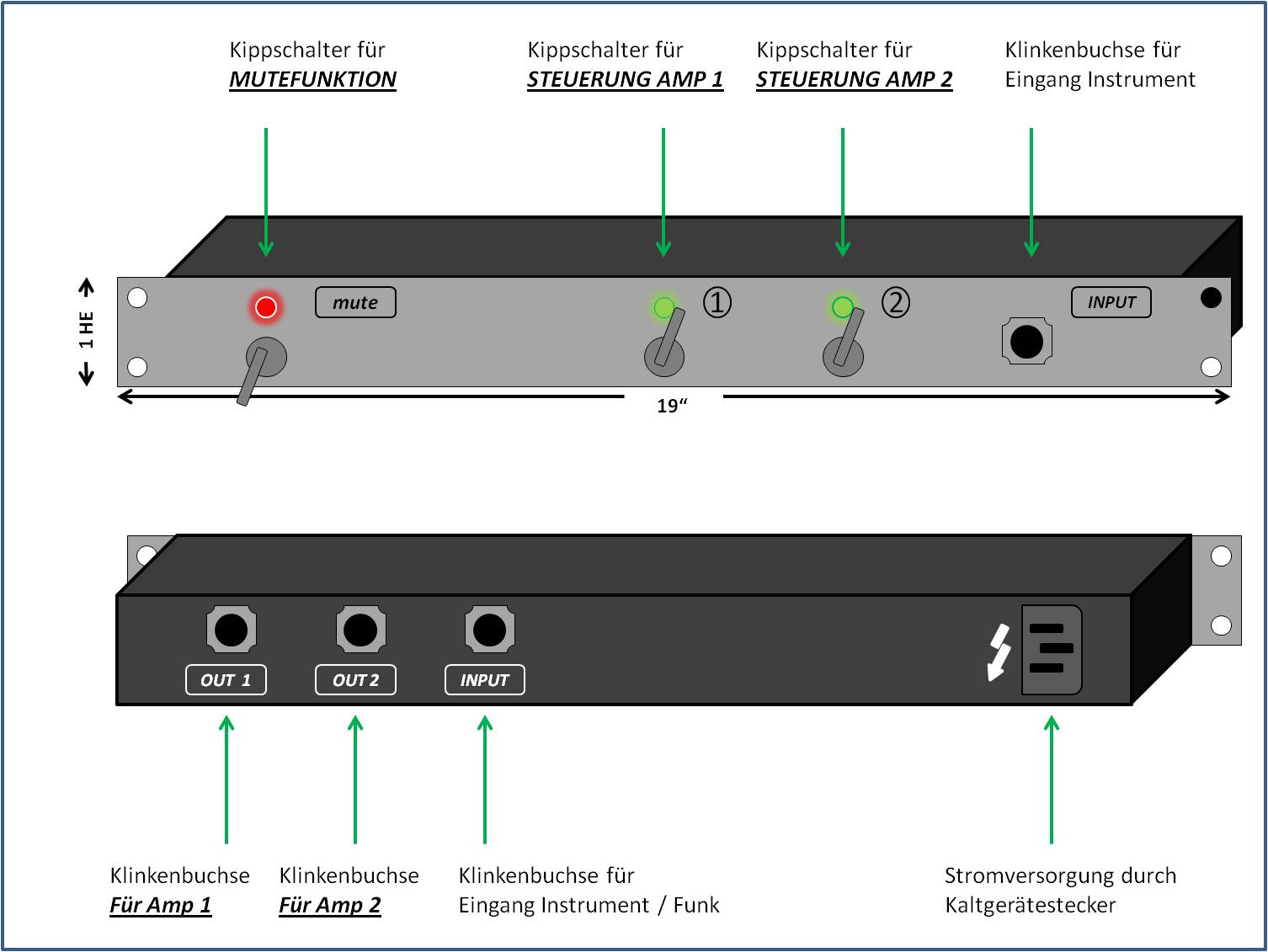 Kippschalter für
MUTEFUNKTION

Kippschalter für
STEUERUNG AMP 1

Kippschalter für
STEUERUNG AMP 2

Klinkenbuchse für
Eingang Instrument

1 HE

mute

①

②

INPUT

19“

OUT 1

OUT 2

INPUT

Klinkenbuchse
Für Amp 1

Klinkenbuchse
Für Amp 2

Klinkenbuchse für
Eingang Instrument / Funk

Stromversorgung durch
Kaltgerätestecker