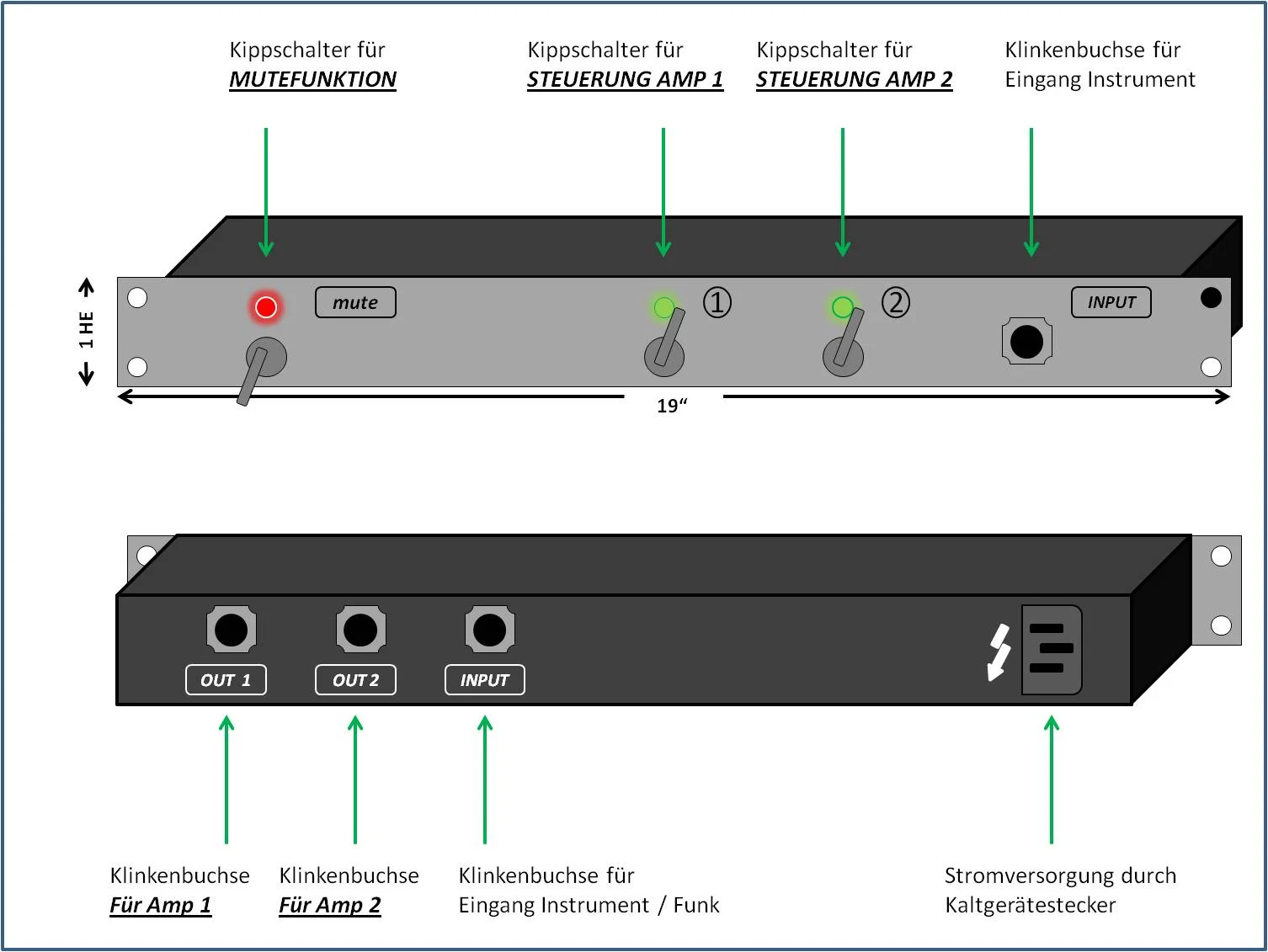 Kippschalter für
MUTEFUNKTION

Kippschalter für
STEUERUNG AMP 1

Kippschalter für
STEUERUNG AMP 2

Klinkenbuchse für
Eingang Instrument

1 HE

mute

①

②

INPUT

19“

OUT 1

OUT 2

INPUT

Klinkenbuchse
Für Amp 1

Klinkenbuchse
Für Amp 2

Klinkenbuchse für
Eingang Instrument / Funk

Stromversorgung durch
Kaltgerätestecker