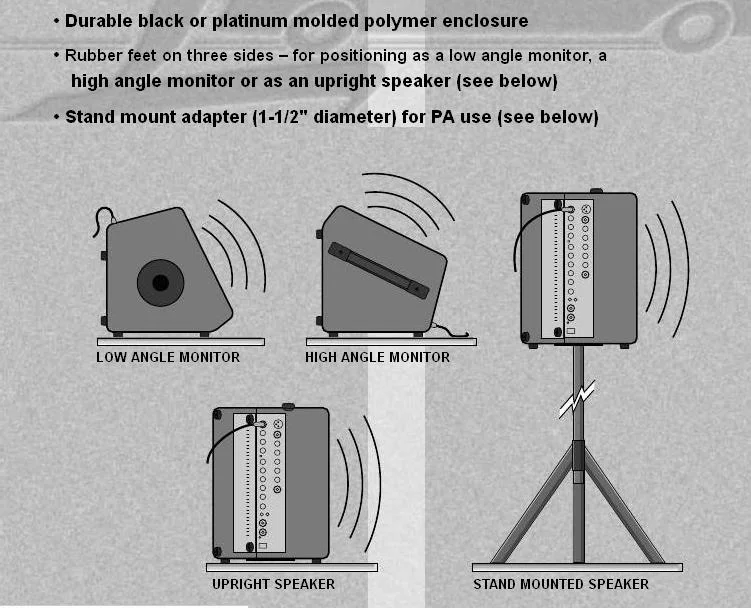 • Durable black or platinum molded polymer enclosure

• Rubber feet on three sides – for positioning as a low angle monitor, a high angle monitor or as an upright speaker (see below)

• Stand mount adapter (1-1/2" diameter) for PA use (see below)

LOW ANGLE MONITOR

HIGH ANGLE MONITOR

UPRIGHT SPEAKER

STAND MOUNTED SPEAKER