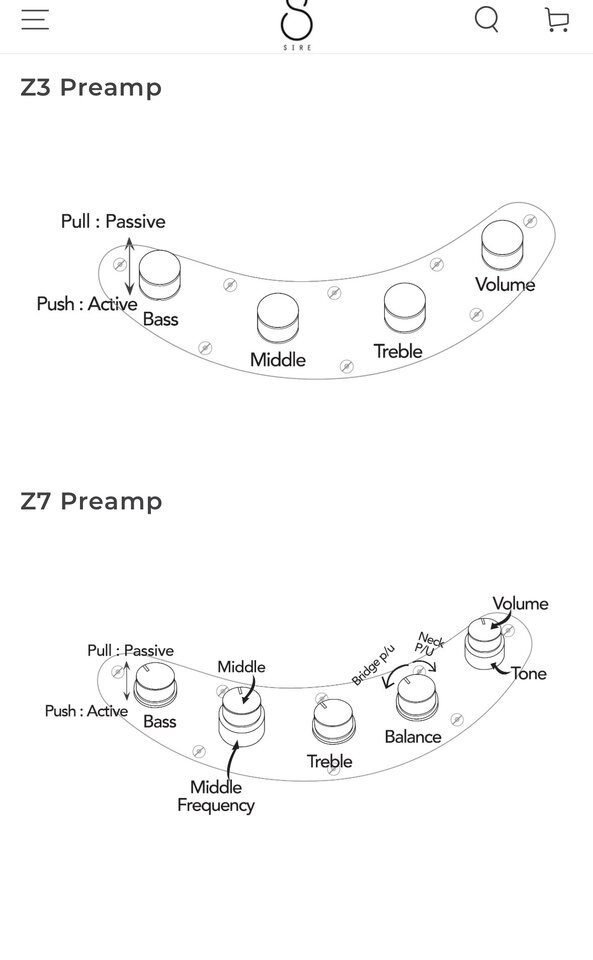 SIRE

Z3 Preamp

Pull : Passive
Push : Active
Bass
Middle
Treble
Volume

Z7 Preamp

Pull : Passive
Push : Active
Bass
Middle
Middle Frequency
Treble
Bridge p/u
Neck P/U
Balance
Volume
Tone