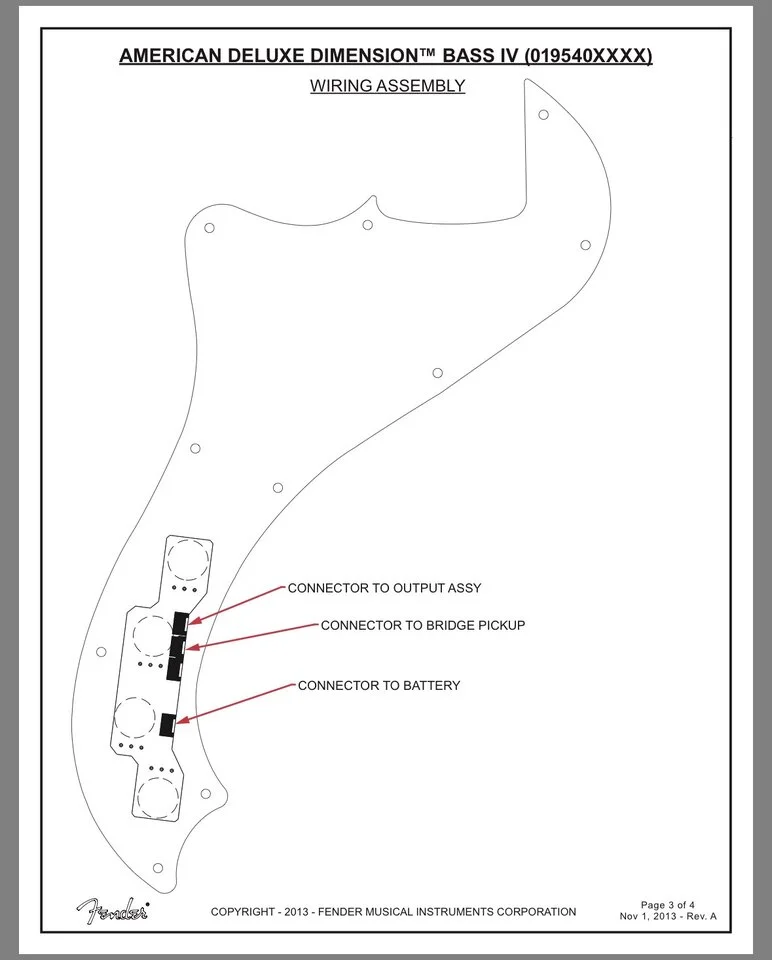 AMERICAN DELUXE DIMENSION™ BASS IV (019540XXXX)

WIRING ASSEMBLY

CONNECTOR TO OUTPUT ASSY

CONNECTOR TO BRIDGE PICKUP

CONNECTOR TO BATTERY

Fender

COPYRIGHT - 2013 - FENDER MUSICAL INSTRUMENTS CORPORATION

Page 3 of 4
Nov 1, 2013 - Rev. A