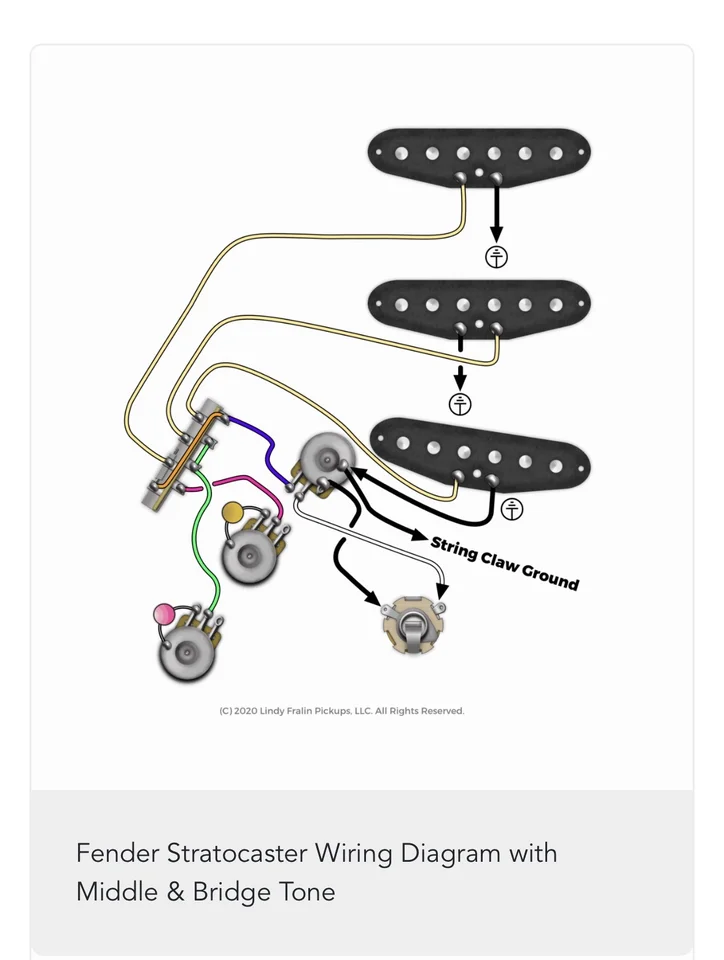 String Claw Ground

(C) 2020 Lindy Fralin Pickups, LLC. All Rights Reserved.

Fender Stratocaster Wiring Diagram with Middle & Bridge Tone