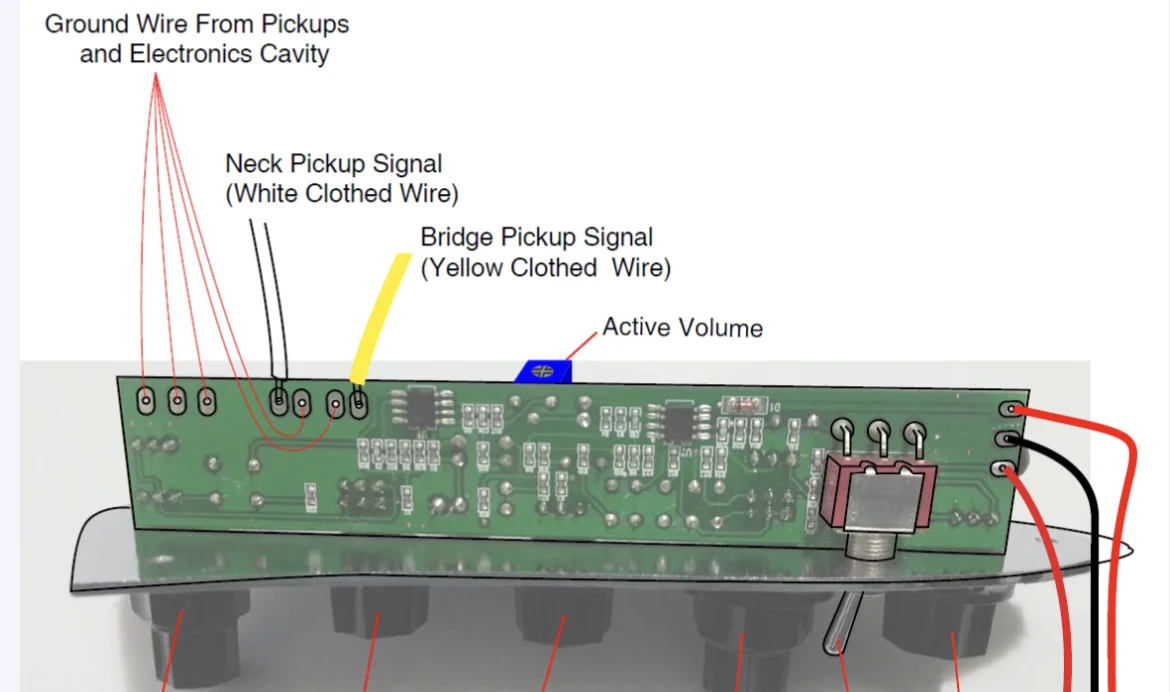 Ground Wire From Pickups and Electronics Cavity

Neck Pickup Signal (White Clothed Wire)

Bridge Pickup Signal (Yellow Clothed Wire)

Active Volume