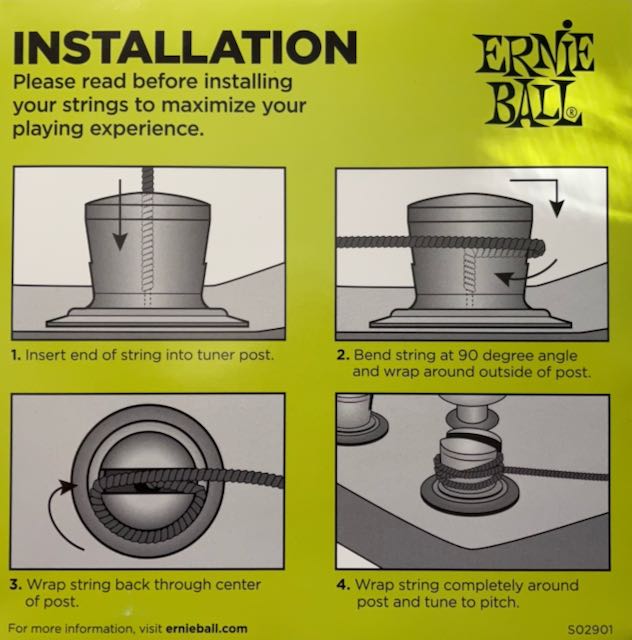 INSTALLATION
Please read before installing your strings to maximize your playing experience.

ERNIE BALL®

1. Insert end of string into tuner post.

2. Bend string at 90 degree angle and wrap around outside of post.

3. Wrap string back through center of post.

4. Wrap string completely around post and tune to pitch.

For more information, visit ernieball.com

S02901