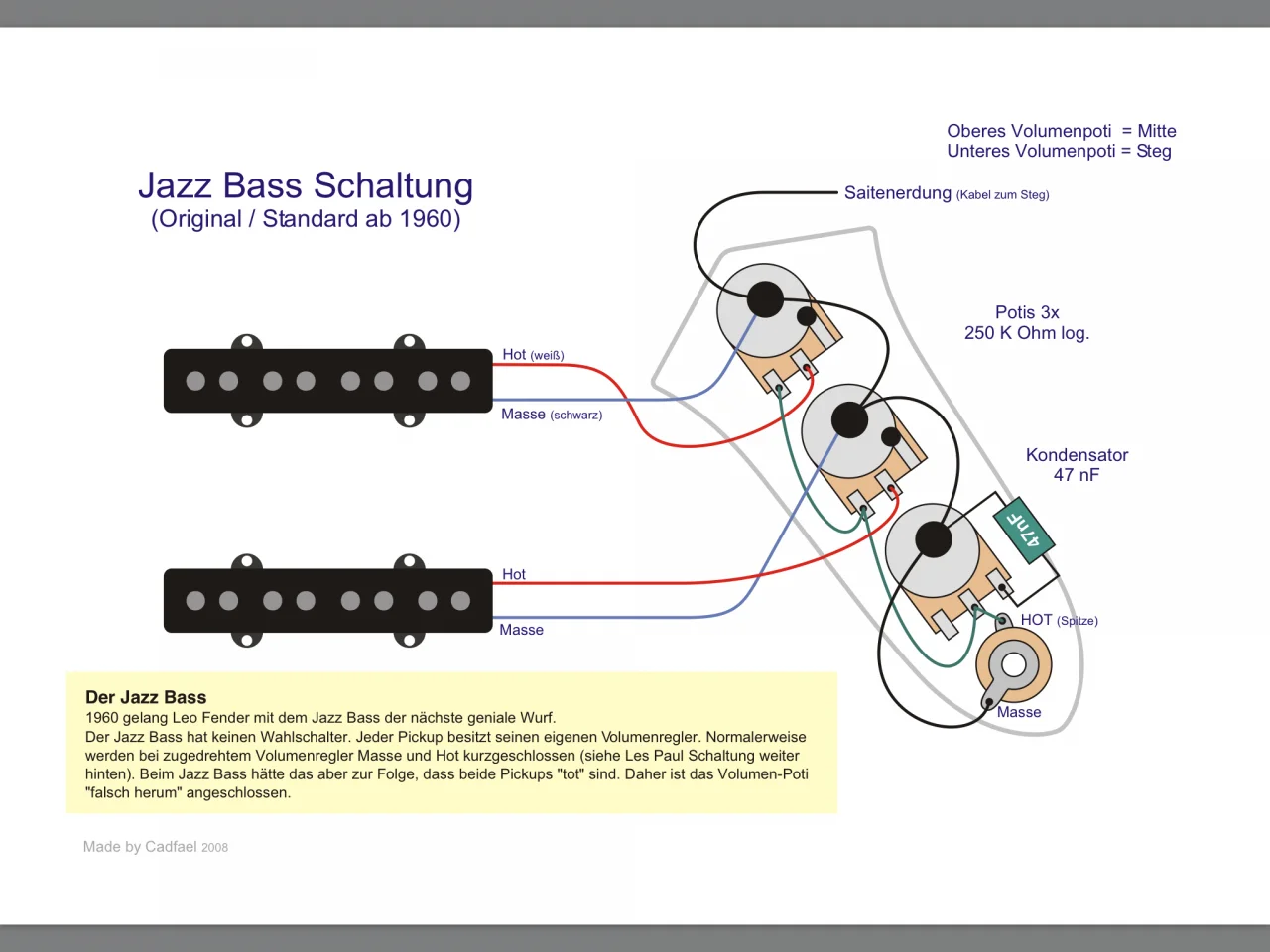 Jazz Bass Schaltung
(Original / Standard ab 1960)

Oberes Volumenpoti = Mitte
Unteres Volumenpoti = Steg

Saitenerdung (Kabel zum Steg)

Potis 3x
250 K Ohm log.

Hot (weiß)

Masse (schwarz)

Kondensator
47 nF

47nF

Hot

Masse

HOT (Spitze)

Masse

Der Jazz Bass
1960 gelang Leo Fender mit dem Jazz Bass der nächste geniale Wurf.
Der Jazz Bass hat keinen Wahlschalter. Jeder Pickup besitzt seinen eigenen Volumenregler. Normalerweise werden bei zugedrehtem Volumenregler Masse und Hot kurzgeschlossen (siehe Les Paul Schaltung weiter hinten). Beim Jazz Bass hätte das aber zur Folge, dass beide Pickups "tot" sind. Daher ist das Volumen-Poti "falsch herum" angeschlossen.

Made by Cadfael 2008