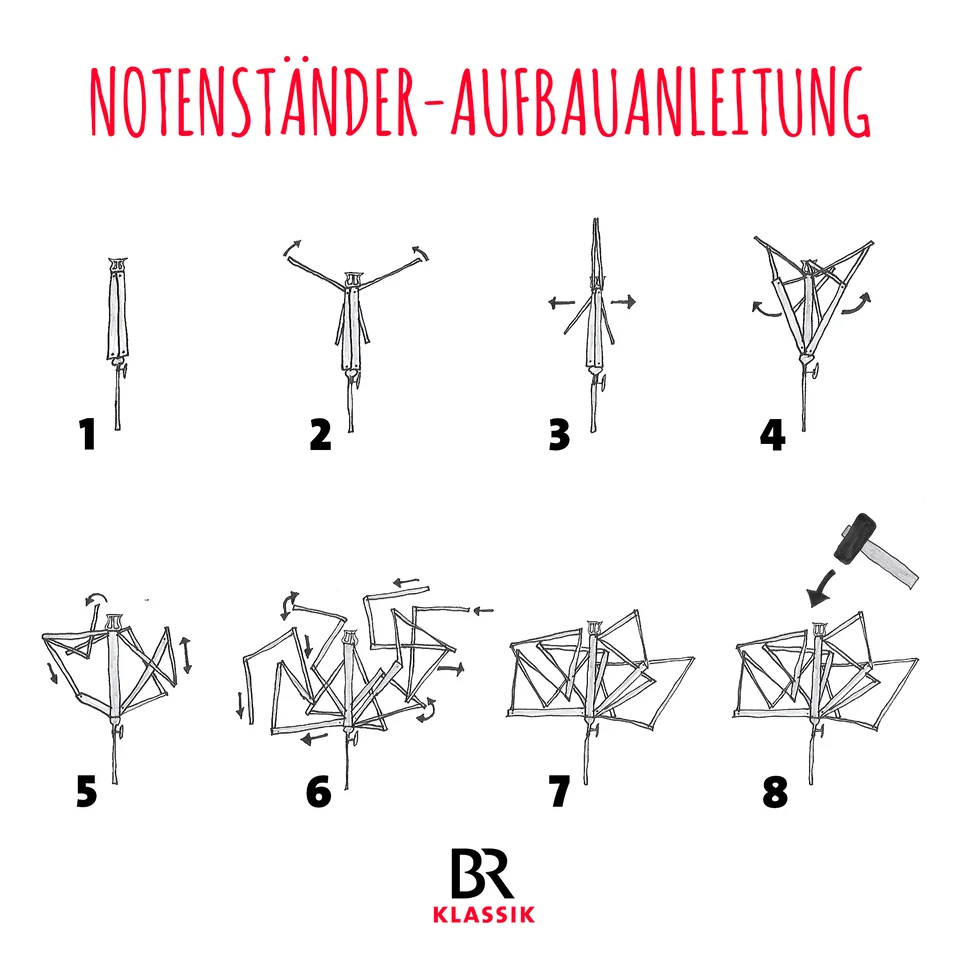 NOTENSTÄNDER-AUFBAUANLEITUNG

1

2

3

4

5

6

7

8

BR
KLASSIK