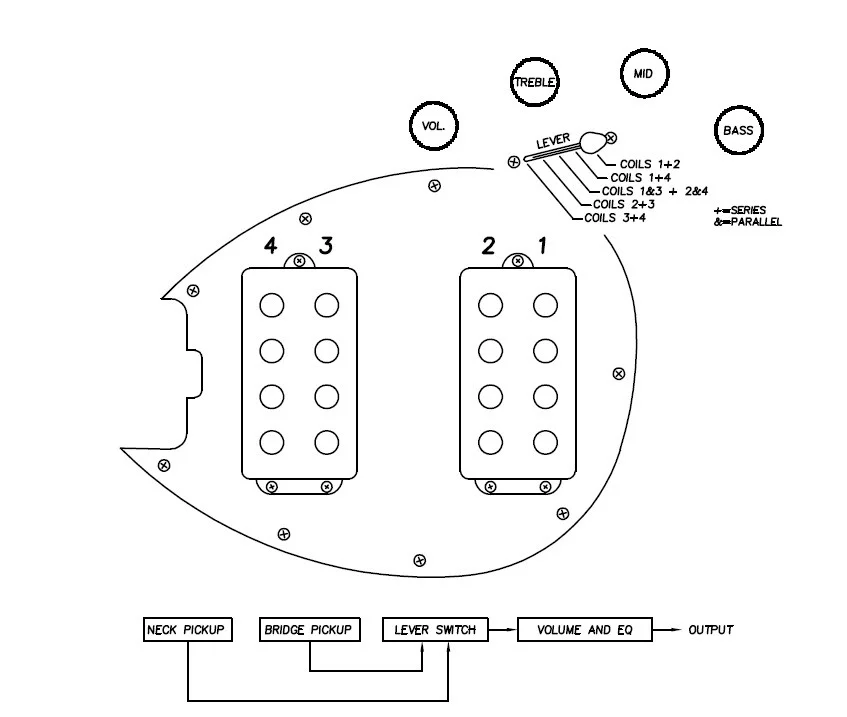 TREBLE

MID

VOL.

BASS

LEVER

COILS 1+2
COILS 1+4
COILS 1&3 + 2&4
COILS 2+3
COILS 3+4

+=SERIES
&=PARALLEL

4 3

2 1

NECK PICKUP

BRIDGE PICKUP

LEVER SWITCH

VOLUME AND EQ

OUTPUT