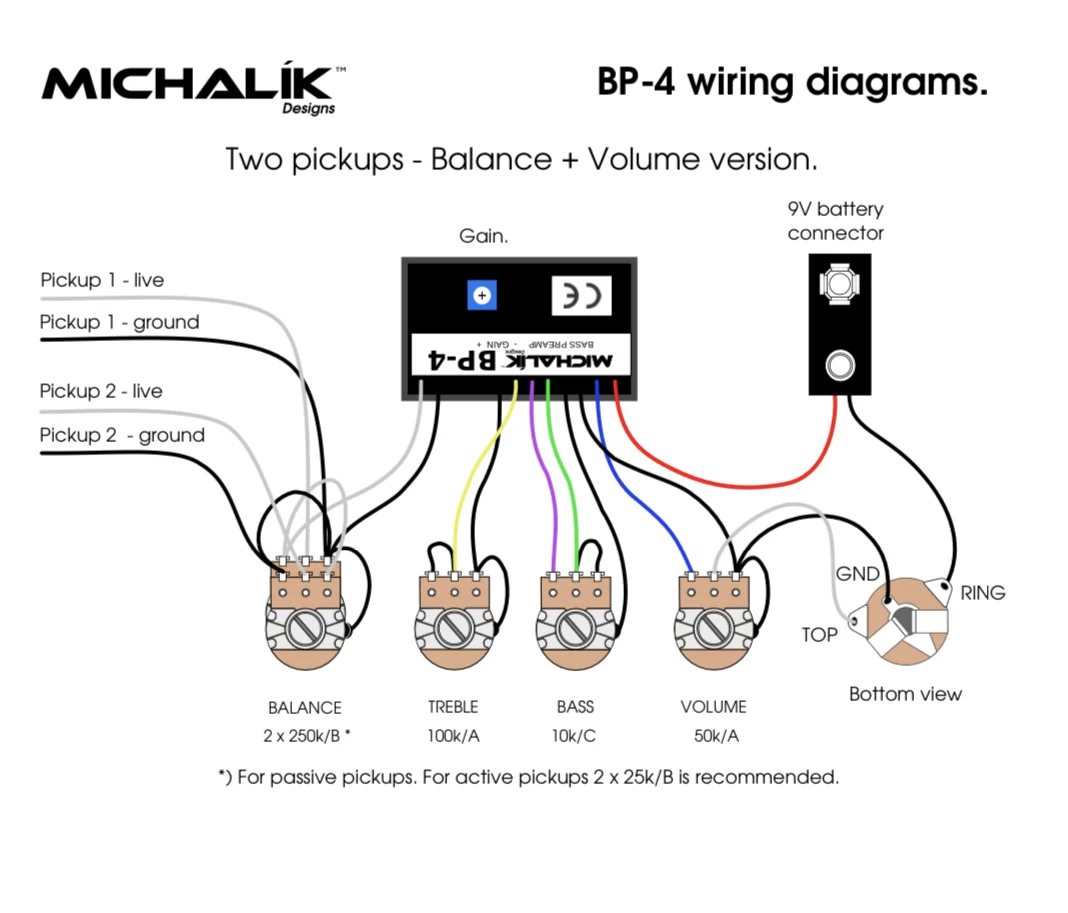 MICHALÍK™
Designs

BP-4 wiring diagrams.

Two pickups - Balance + Volume version.

Gain.

9V battery connector

Pickup 1 - live

Pickup 1 - ground

Pickup 2 - live

Pickup 2 - ground

CE

MICHALÍK Designs BP-4
BASS PREAMP - GAIN +

GND

RING

TOP

Bottom view

BALANCE
2 x 250k/B *

TREBLE
100k/A

BASS
10k/C

VOLUME
50k/A

*) For passive pickups. For active pickups 2 x 25k/B is recommended.