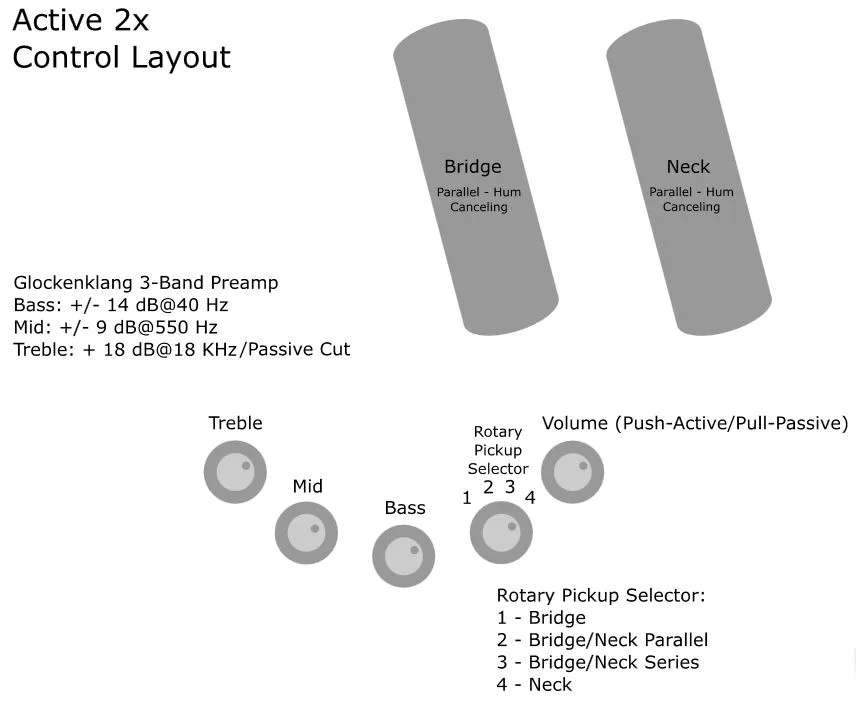 Active 2x
Control Layout

Bridge
Parallel - Hum Canceling

Neck
Parallel - Hum Canceling

Glockenklang 3-Band Preamp
Bass: +/- 14 dB@40 Hz
Mid: +/- 9 dB@550 Hz
Treble: + 18 dB@18 KHz/Passive Cut

Treble

Mid

Bass

Rotary Pickup Selector
1 2 3 4

Volume (Push-Active/Pull-Passive)

Rotary Pickup Selector:
1 - Bridge
2 - Bridge/Neck Parallel
3 - Bridge/Neck Series
4 - Neck