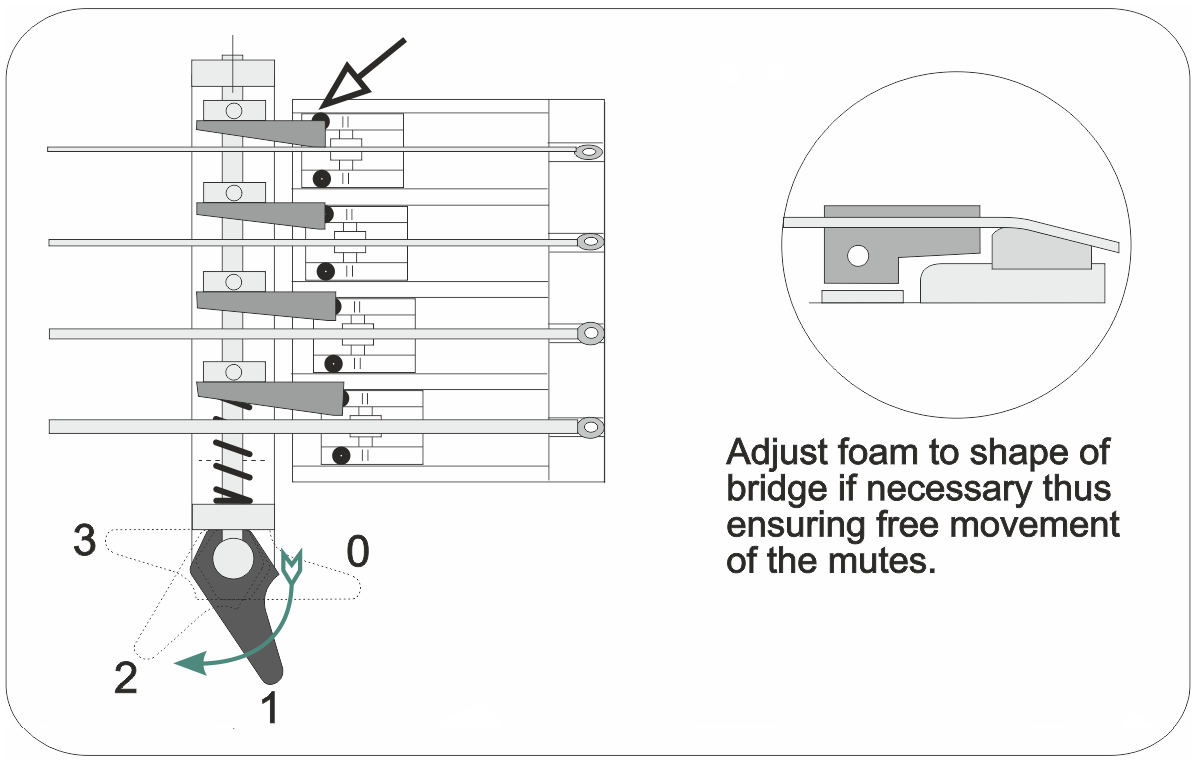 3

0

2

1

Adjust foam to shape of bridge if necessary thus ensuring free movement of the mutes.